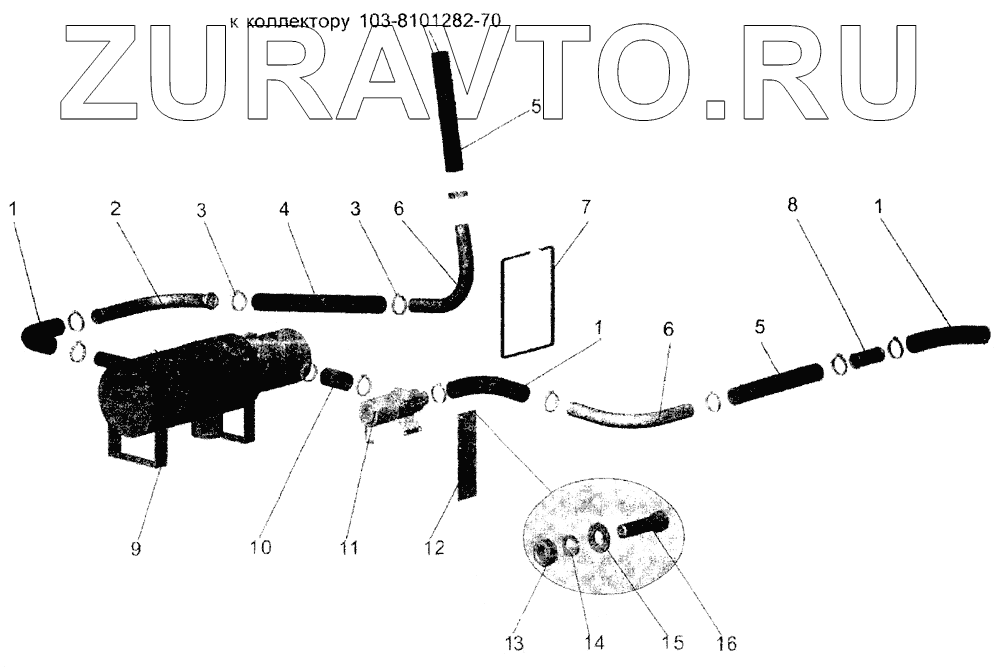 к коллектору 103-8101282-70

ZURAVTO.RU

5

1 2 3 4 3 6 7 8 1

1 6 5

9 10 11 12

13 14 15 16